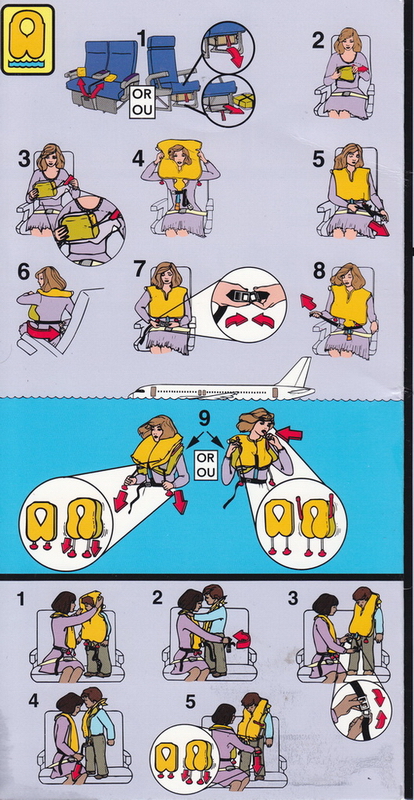 1
OR
OU
2
3
4
5
6
7
8
9
OR
OU
1
2
3
4
5